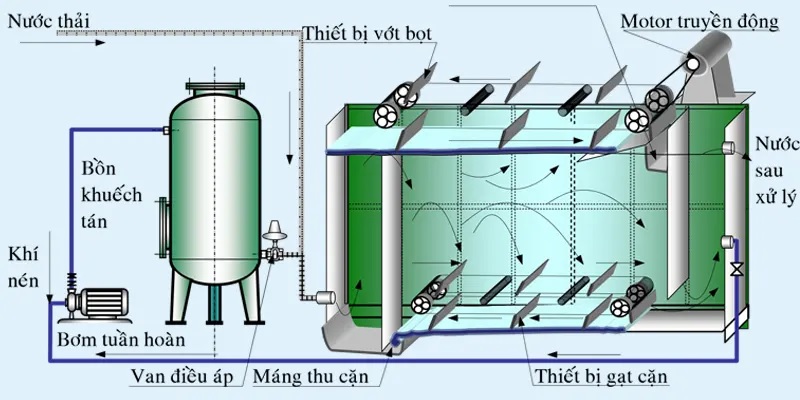 Nước thải
Thiết bị vớt bọt
Motor truyền động
Bồn khuếch tán
Nước sau xử lý
Khí nén
Bơm tuần hoàn
Van điều áp
Máng thu cặn
Thiết bị gạt cặn